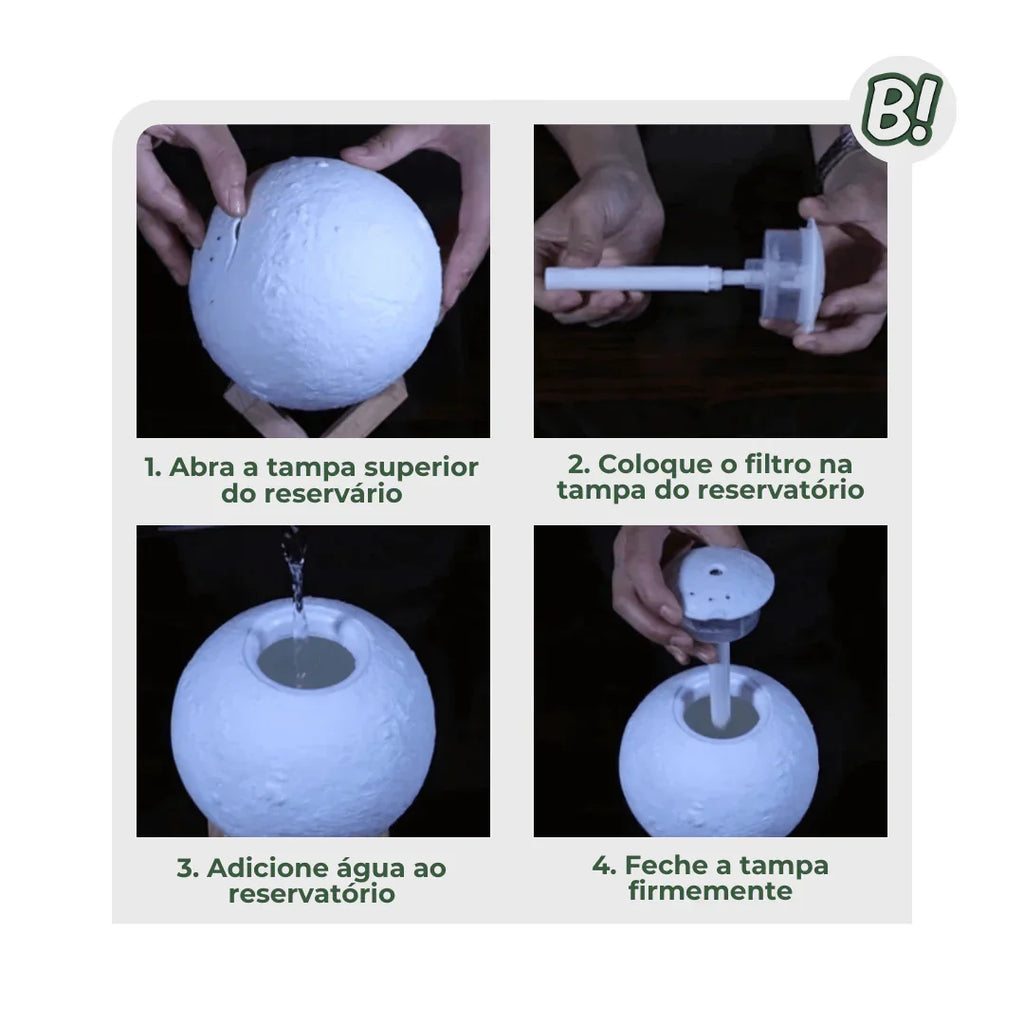 B!

1. Abra a tampa superior do reservário

2. Coloque o filtro na tampa do reservatório

3. Adicione água ao reservatório

4. Feche a tampa firmemente